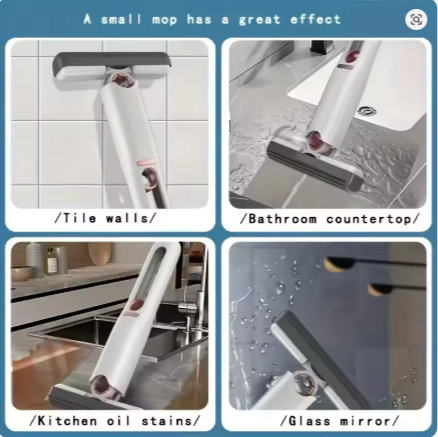 A small mop has a great effect

/Tile walls/

/Bathroom countertop/

/Kitchen oil stains/

/Glass mirror/